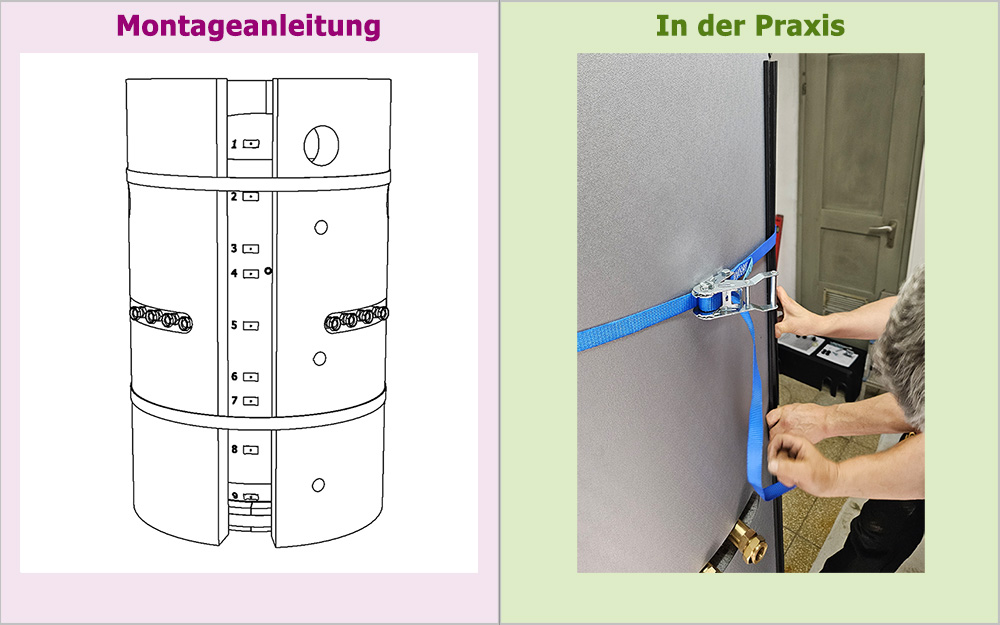 Montageanleitung

1
2
3
4
5
6
7
8
9

In der Praxis